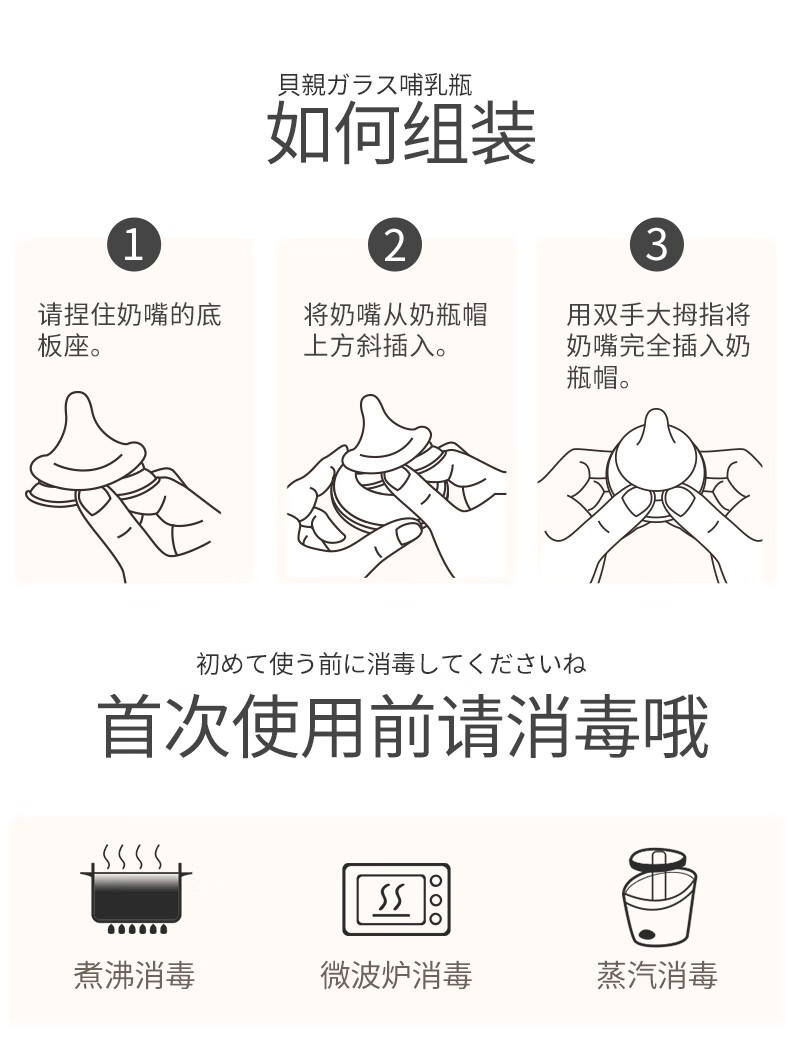 貝親ガラス哺乳瓶
如何组装

1
请捏住奶嘴的底板座。

2
将奶嘴从奶瓶帽上方斜插入。

3
用双手大拇指将奶嘴完全插入奶瓶帽。

初めて使う前に消毒してくださいね
首次使用前请消毒哦

煮沸消毒

微波炉消毒

蒸汽消毒