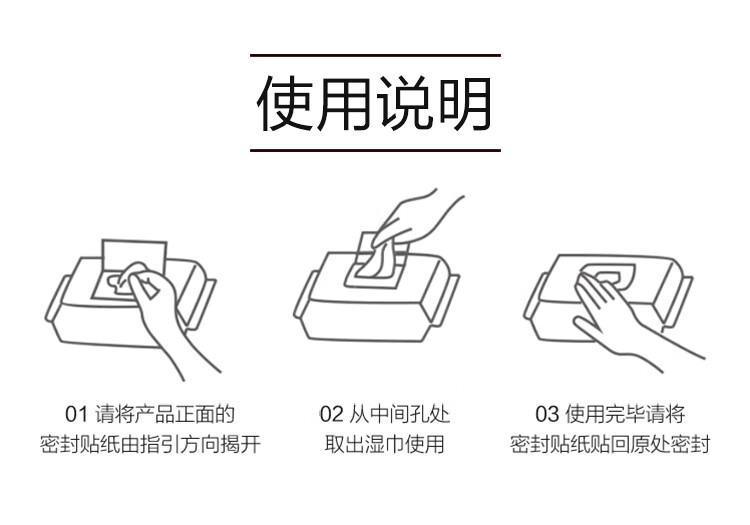 使用说明

01 请将产品正面的
密封贴纸由指引方向揭开

02 从中间孔处
取出湿巾使用

03 使用完毕请将
密封贴纸贴回原处密封