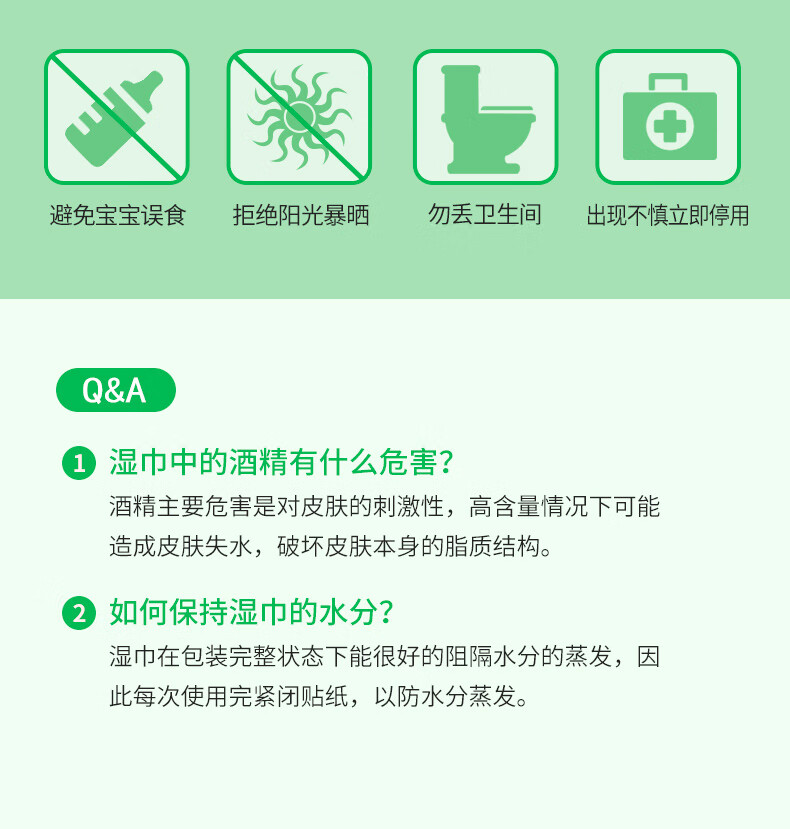 避免宝宝误食

拒绝阳光暴晒

勿丢卫生间

出现不慎立即停用

Q&A

1 湿巾中的酒精有什么危害?

酒精主要危害是对皮肤的刺激性，高含量情况下可能造成皮肤失水，破坏皮肤本身的脂质结构。

2 如何保持湿巾的水分?

湿巾在包装完整状态下能很好的阻隔水分的蒸发，因此每次使用完紧闭贴纸，以防水分蒸发。