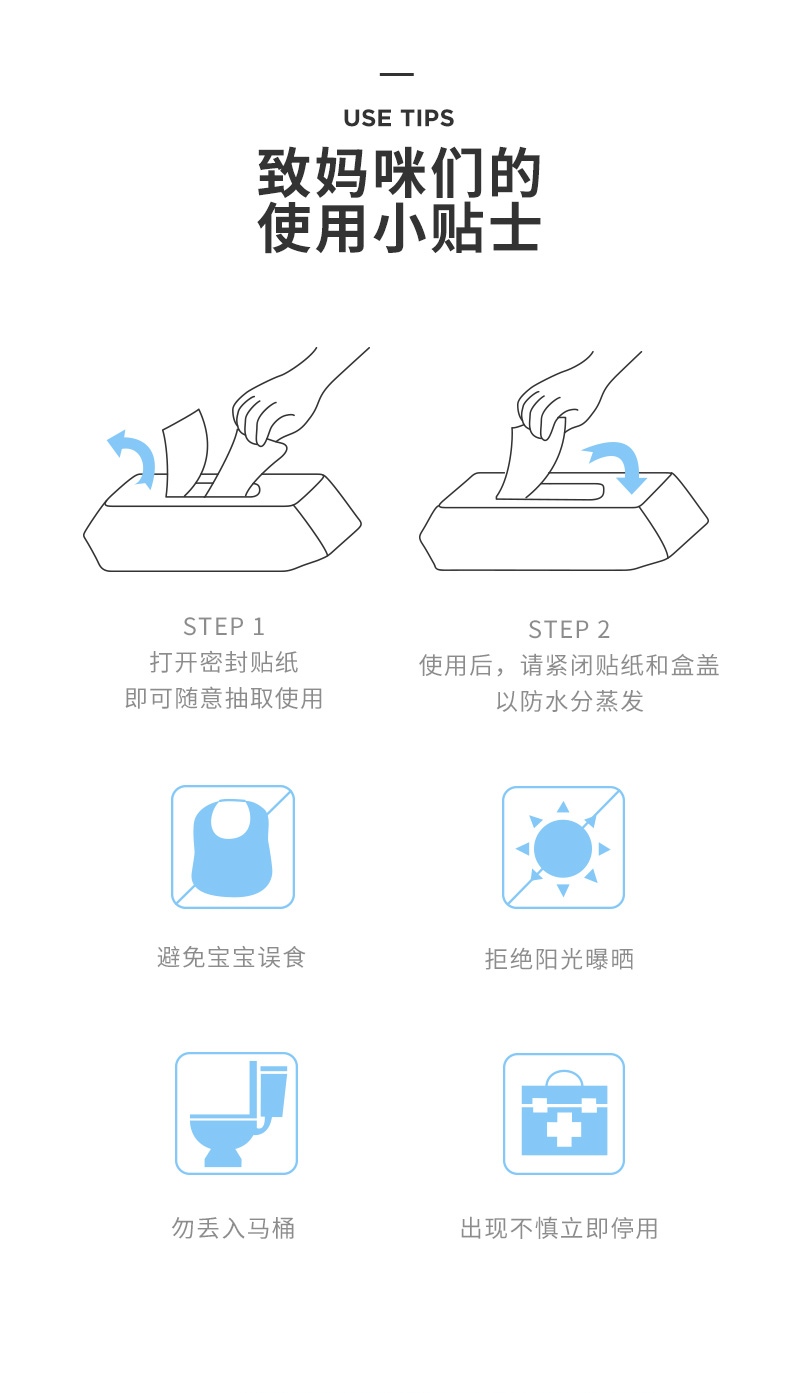 USE TIPS

致妈咪们的
使用小贴士

STEP 1
打开密封贴纸
即可随意抽取使用

STEP 2
使用后，请紧闭贴纸和盒盖
以防水分蒸发

避免宝宝误食

拒绝阳光曝晒

勿丢入马桶

出现不慎立即停用