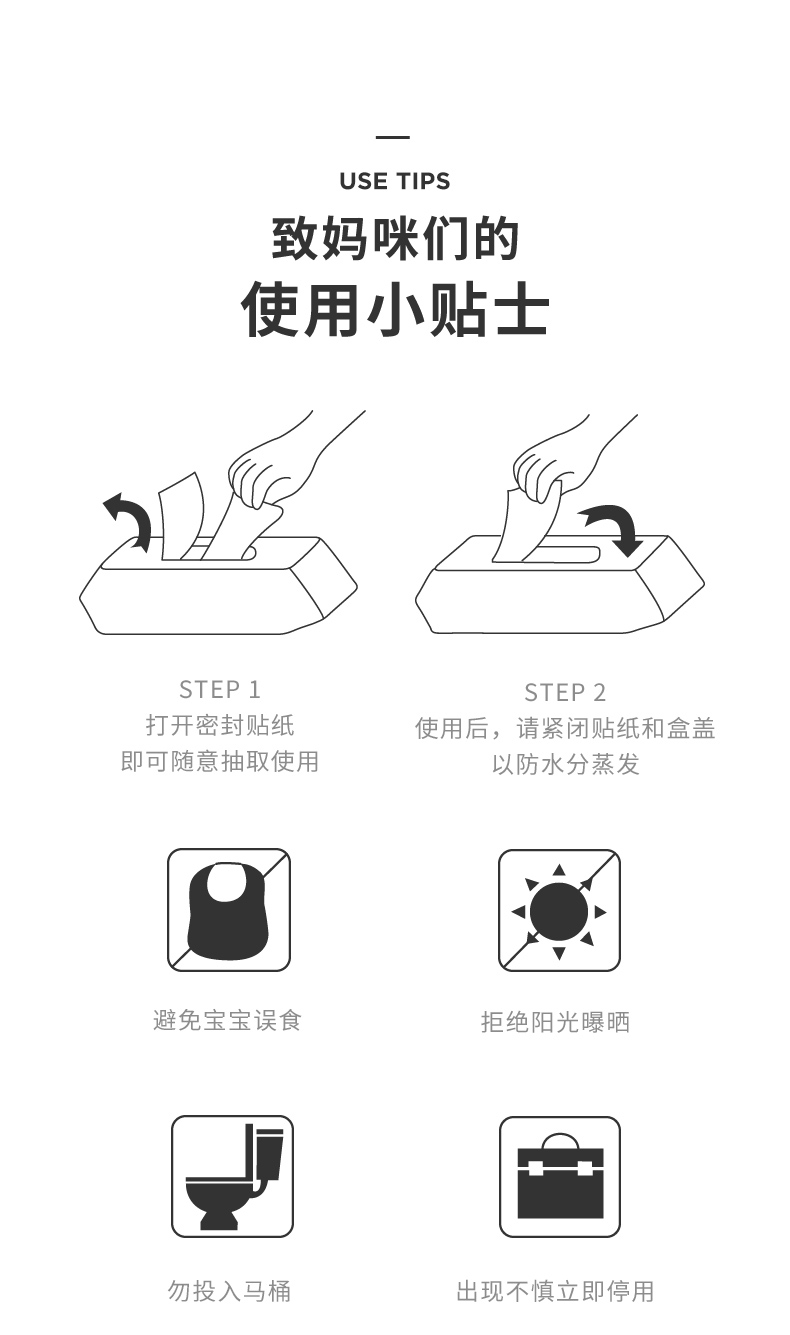 USE TIPS

致妈咪们的
使用小贴士

STEP 1
打开密封贴纸
即可随意抽取使用

STEP 2
使用后，请紧闭贴纸和盒盖
以防水分蒸发

避免宝宝误食

拒绝阳光曝晒

勿投入马桶

出现不慎立即停用