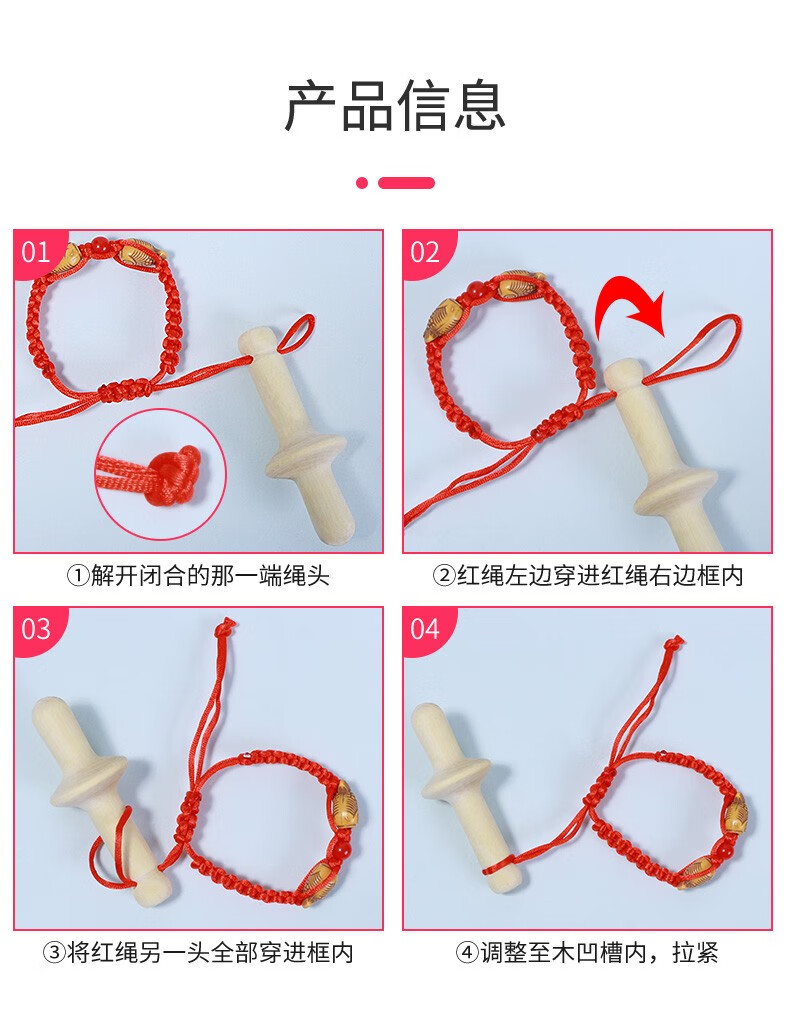 产品信息

01

①解开闭合的那一端绳头

02

②红绳左边穿进红绳右边框内

03

③将红绳另一头全部穿进框内

04

④调整至木凹槽内，拉紧