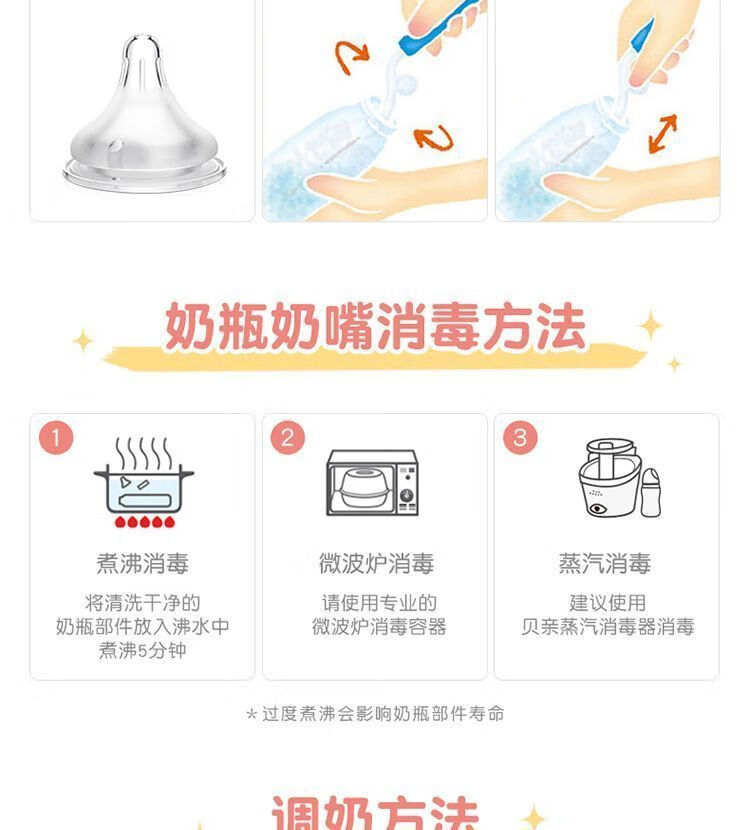 奶瓶奶嘴消毒方法

1
煮沸消毒
将清洗干净的奶瓶部件放入沸水中煮沸5分钟

2
微波炉消毒
请使用专业的微波炉消毒容器

3
蒸汽消毒
建议使用贝亲蒸汽消毒器消毒

*过度煮沸会影响奶瓶部件寿命

调奶方法