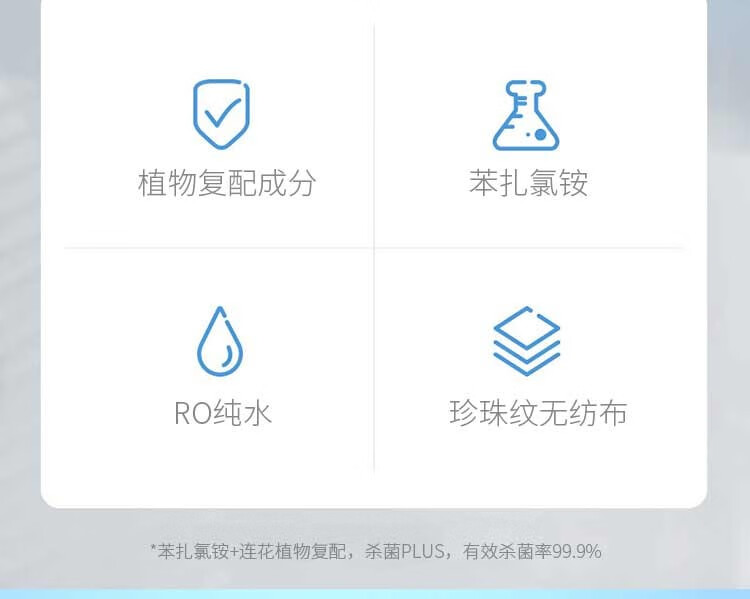 植物复配成分

苯扎氯铵

RO纯水

珍珠纹无纺布

*苯扎氯铵+连花植物复配，杀菌PLUS，有效杀菌率99.9%