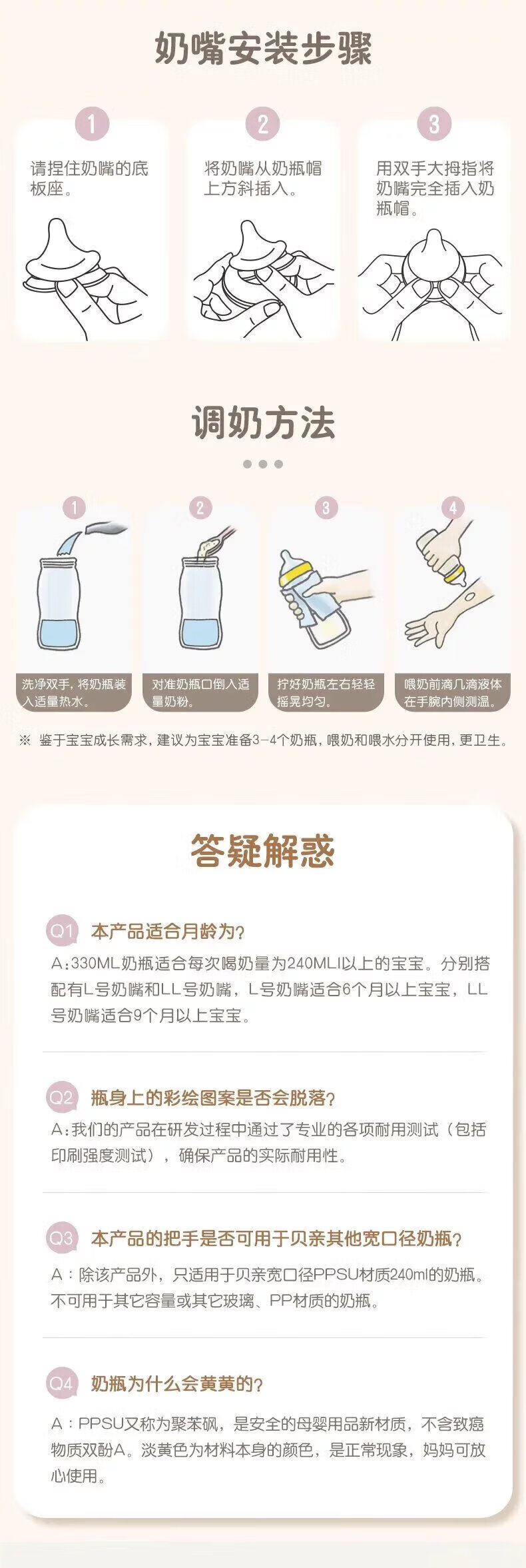 奶嘴安装步骤

1
请捏住奶嘴的底板座。

2
将奶嘴从奶瓶帽上方斜插入。

3
用双手大拇指将奶嘴完全插入奶瓶帽。

调奶方法

1
洗净双手，将奶瓶装入适量热水。

2
对准奶瓶口倒入适量奶粉。

3
拧好奶瓶左右轻轻摇晃均匀。

4
喂奶前滴几滴液体在手腕内侧测温。

※ 鉴于宝宝成长需求，建议为宝宝准备3-4个奶瓶，喂奶和喂水分开使用，更卫生。

答疑解惑

Q1 本产品适合月龄为?
A：330ML奶瓶适合每次喝奶量为240ML以上的宝宝。分别搭配有L号奶嘴和LL号奶嘴，L号奶嘴适合6个月以上宝宝，LL号奶嘴适合9个月以上宝宝。

Q2 瓶身上的彩绘图案是否会脱落?
A：我们的产品在研发过程中通过了专业的各项耐用测试（包括印刷强度测试），确保产品的实际耐用性。

Q3 本产品的把手是否可用于贝亲其他宽口径奶瓶?
A：除该产品外，只适用于贝亲宽口径PPSU材质240ml的奶瓶。不可用于其它容量或其它玻璃、PP材质的奶瓶。

Q4 奶瓶为什么会黄黄的?
A：PPSU又称为聚苯砜，是安全的母婴用品新材质，不含致癌物质双酚A。淡黄色为材料本身的颜色，是正常现象，妈妈可放心使用。