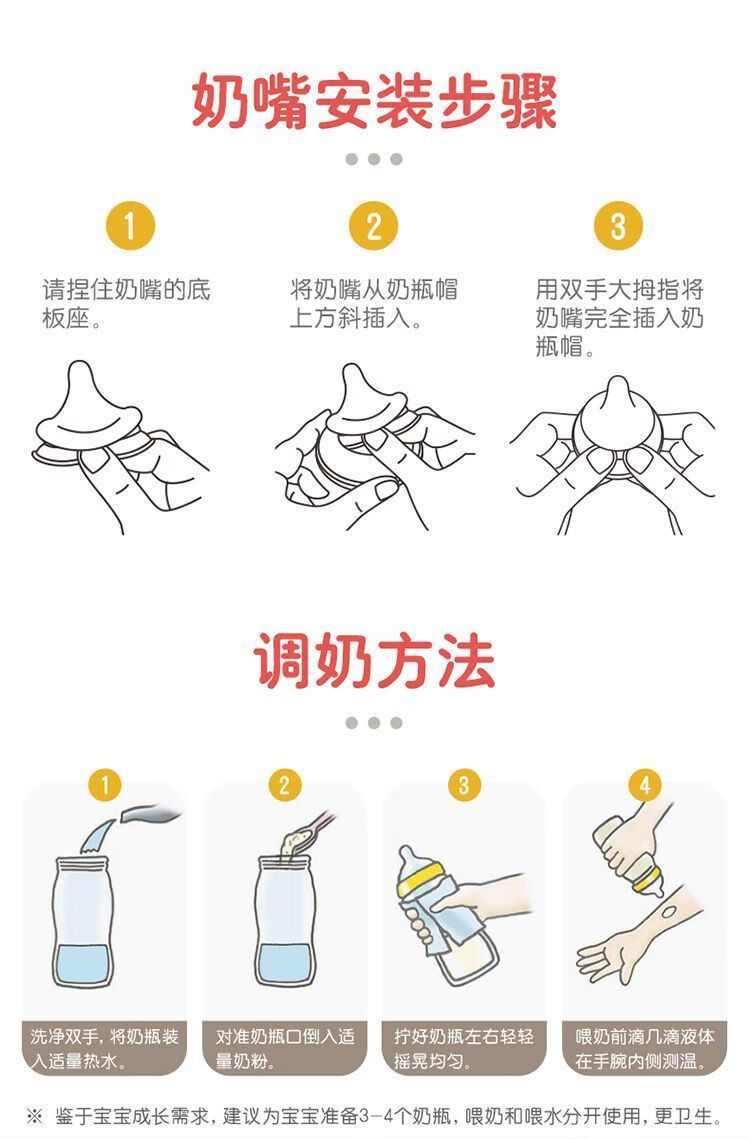 奶嘴安装步骤

1
请捏住奶嘴的底板座。

2
将奶嘴从奶瓶帽上方斜插入。

3
用双手大拇指将奶嘴完全插入奶瓶帽。

调奶方法

1
洗净双手，将奶瓶装入适量热水。

2
对准奶瓶口倒入适量奶粉。

3
拧好奶瓶左右轻轻摇晃均匀。

4
喂奶前滴几滴液体在手腕内侧测温。

※ 鉴于宝宝成长需求，建议为宝宝准备3-4个奶瓶，喂奶和喂水分开使用，更卫生。