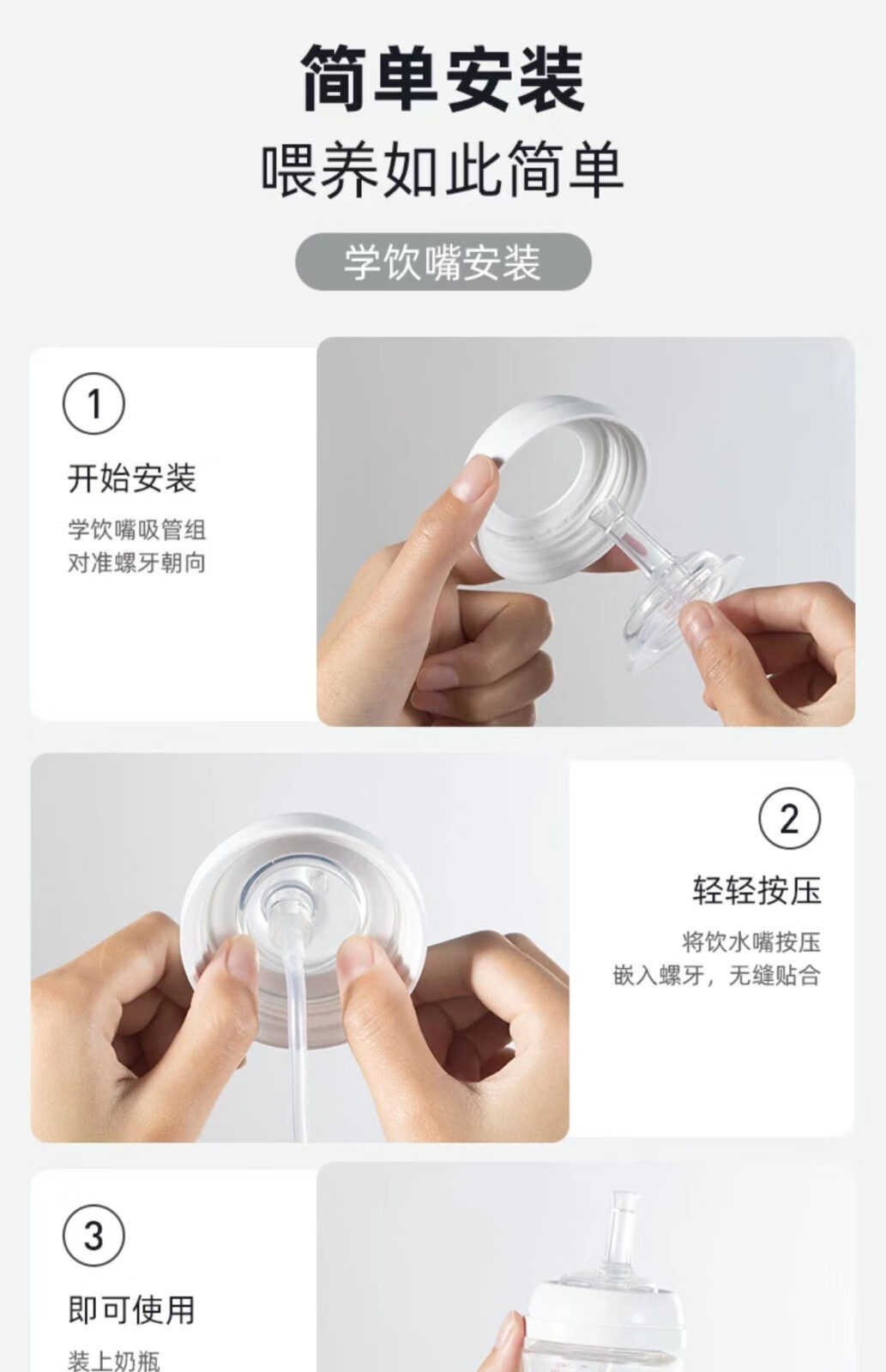 简单安装
喂养如此简单

学饮嘴安装

1
开始安装
学饮嘴吸管组
对准螺牙朝向

2
轻轻按压
将饮水嘴按压
嵌入螺牙，无缝贴合

3
即可使用
装上奶瓶