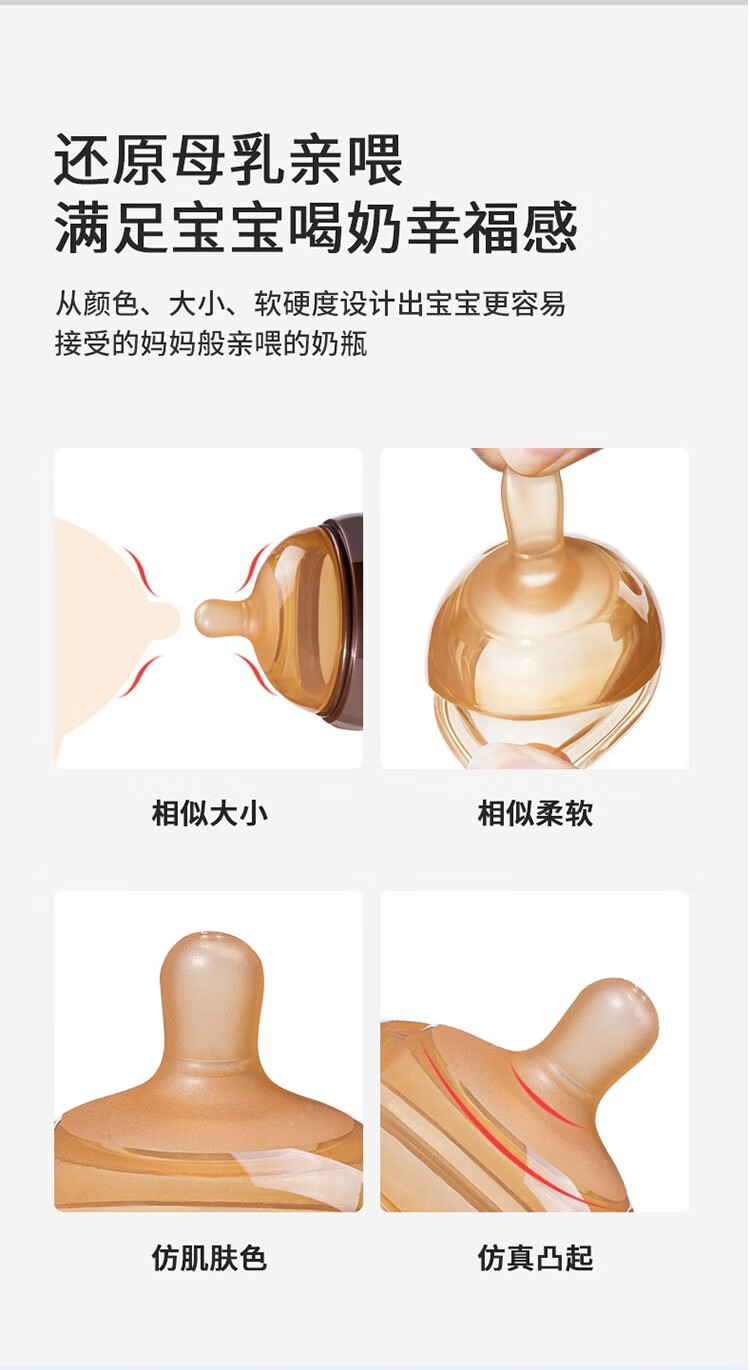 还原母乳亲喂
满足宝宝喝奶幸福感

从颜色、大小、软硬度设计出宝宝更容易接受的妈妈般亲喂的奶瓶

相似大小

相似柔软

仿肌肤色

仿真凸起