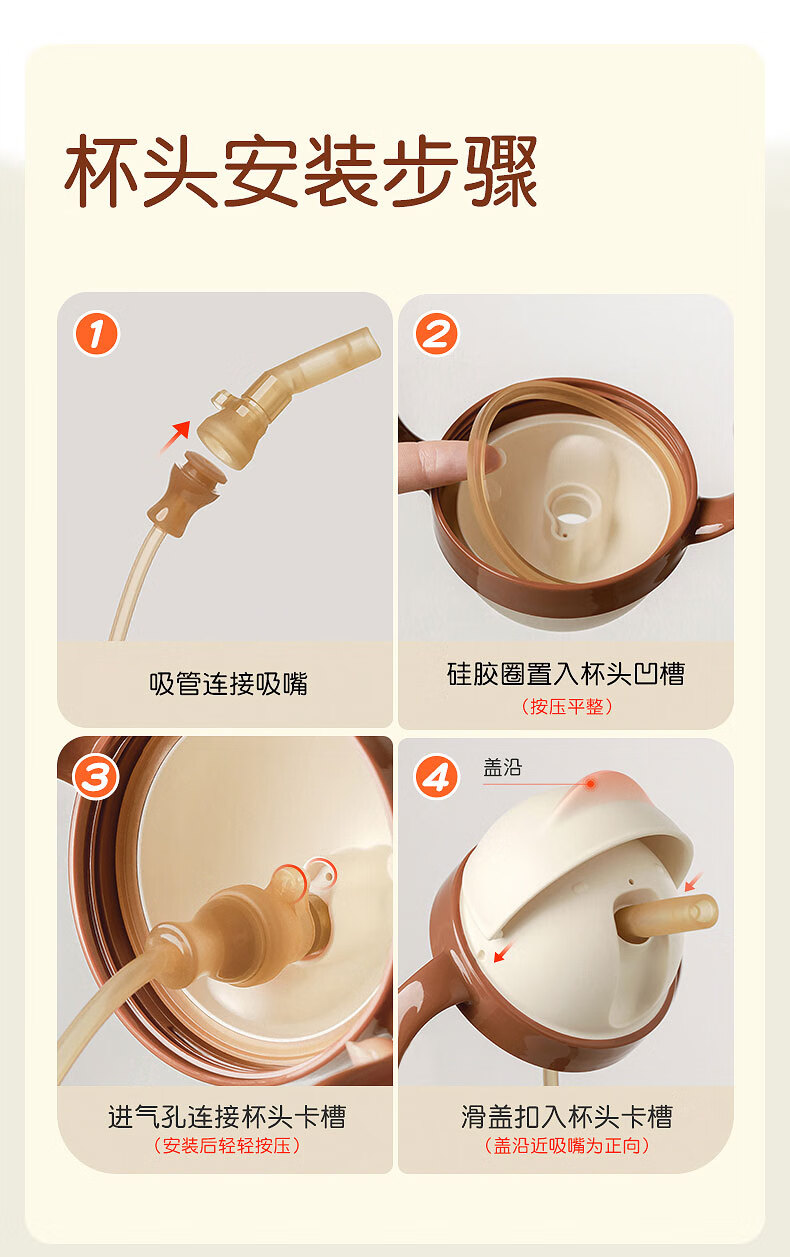 杯头安装步骤

1
吸管连接吸嘴

2
硅胶圈置入杯头凹槽
（按压平整）

3
进气孔连接杯头卡槽
（安装后轻轻按压）

4
盖沿
滑盖扣入杯头卡槽
（盖沿近吸嘴为正向）