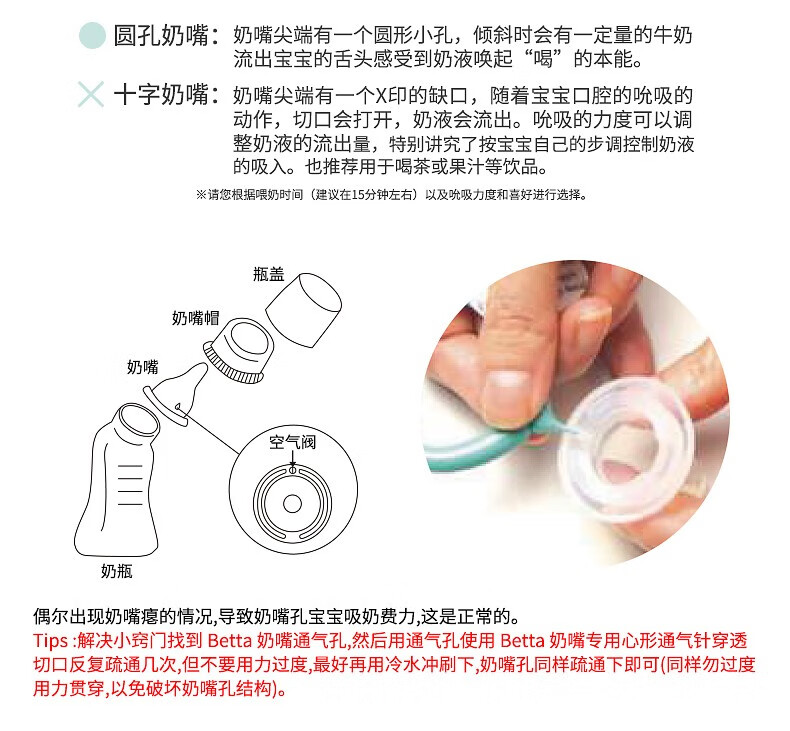 圆孔奶嘴：奶嘴尖端有一个圆形小孔，倾斜时会有一定量的牛奶流出宝宝的舌头感受到奶液唤起“喝”的本能。

十字奶嘴：奶嘴尖端有一个X印的缺口，随着宝宝口腔的吮吸的动作，切口会打开，奶液会流出。吮吸的力度可以调整奶液的流出量，特别讲究了按宝宝自己的步调控制奶液的吸入。也推荐用于喝茶或果汁等饮品。

※请您根据喂奶时间（建议在15分钟左右）以及吮吸力度和喜好进行选择。

瓶盖

奶嘴帽

奶嘴

空气阀

奶瓶

偶尔出现奶嘴瘪的情况,导致奶嘴孔宝宝吸奶费力,这是正常的。
Tips :解决小窍门找到 Betta 奶嘴通气孔,然后用通气孔使用 Betta 奶嘴专用心形通气针穿透切口反复疏通几次,但不要用力过度,最好再用冷水冲刷下,奶嘴孔同样疏通下即可(同样勿过度用力贯穿,以免破坏奶嘴孔结构)。