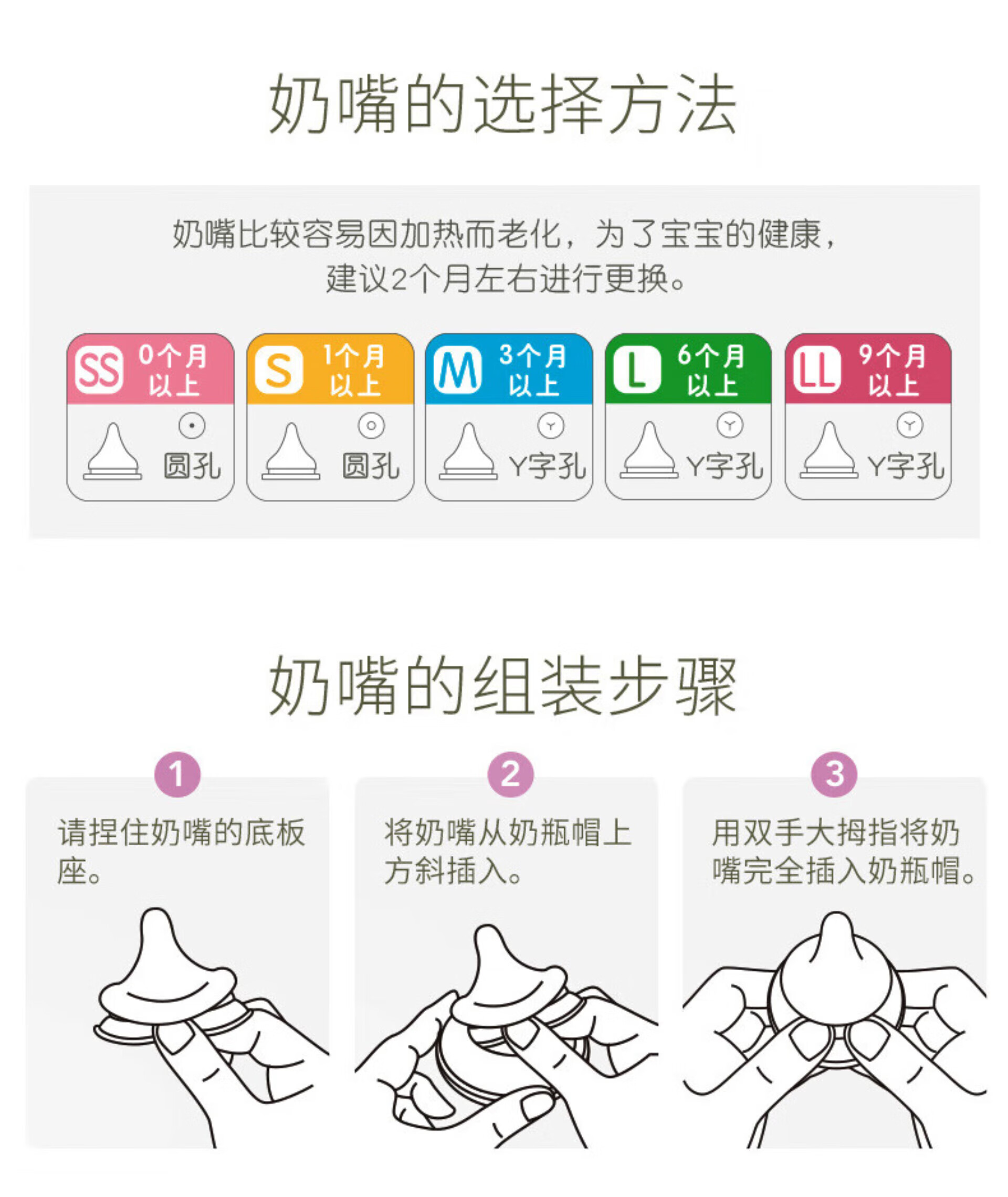 奶嘴的选择方法

奶嘴比较容易因加热而老化，为了宝宝的健康，建议2个月左右进行更换。

SS 0个月以上 圆孔

S 1个月以上 圆孔

M 3个月以上 Y字孔

L 6个月以上 Y字孔

LL 9个月以上 Y字孔

奶嘴的组装步骤

1
请捏住奶嘴的底板座。

2
将奶嘴从奶瓶帽上方斜插入。

3
用双手大拇指将奶嘴完全插入奶瓶帽。