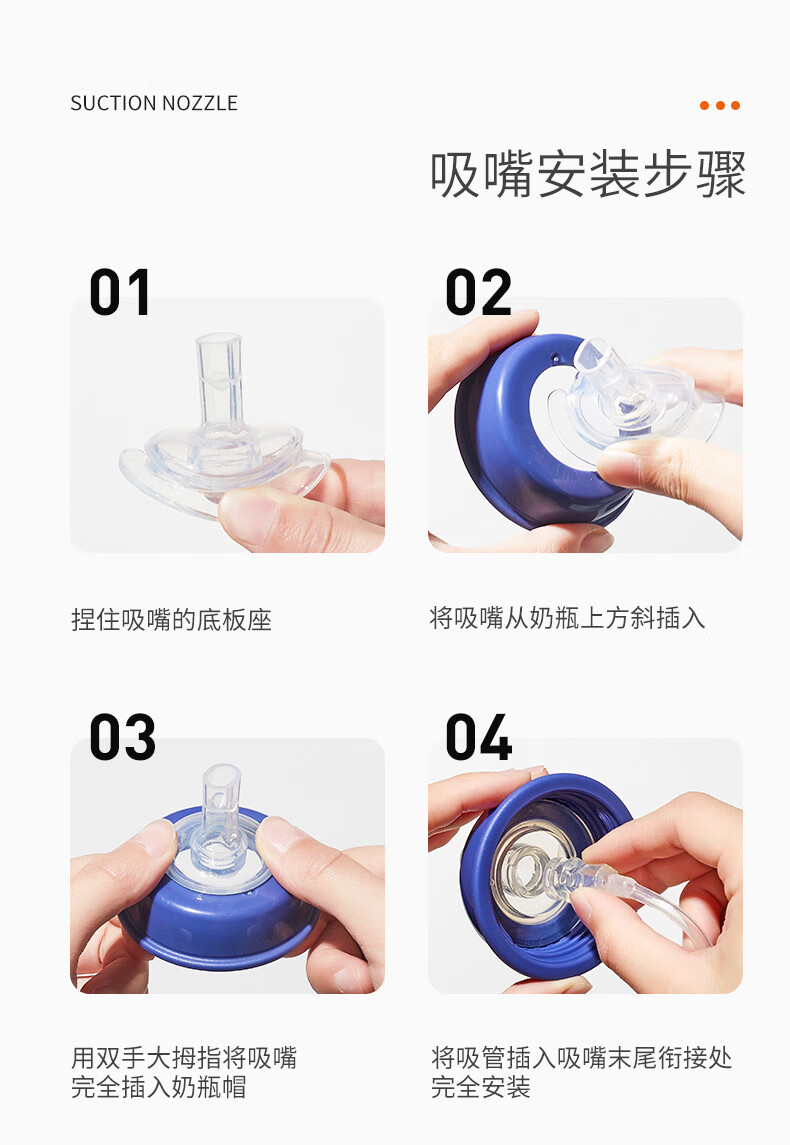 SUCTION NOZZLE

吸嘴安装步骤

01

捏住吸嘴的底板座

02

将吸嘴从奶瓶上方斜插入

03

用双手大拇指将吸嘴完全插入奶瓶帽

04

将吸管插入吸嘴末尾衔接处完全安装