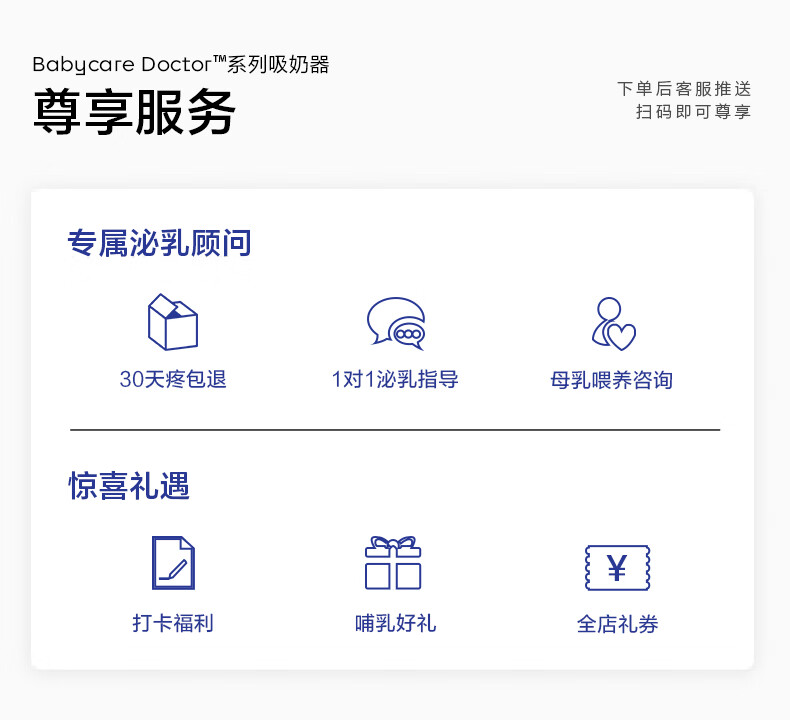 Babycare Doctor™系列吸奶器

尊享服务

下单后客服推送
扫码即可尊享

专属泌乳顾问

30天疼包退

1对1泌乳指导

母乳喂养咨询

惊喜礼遇

打卡福利

哺乳好礼

¥

全店礼券