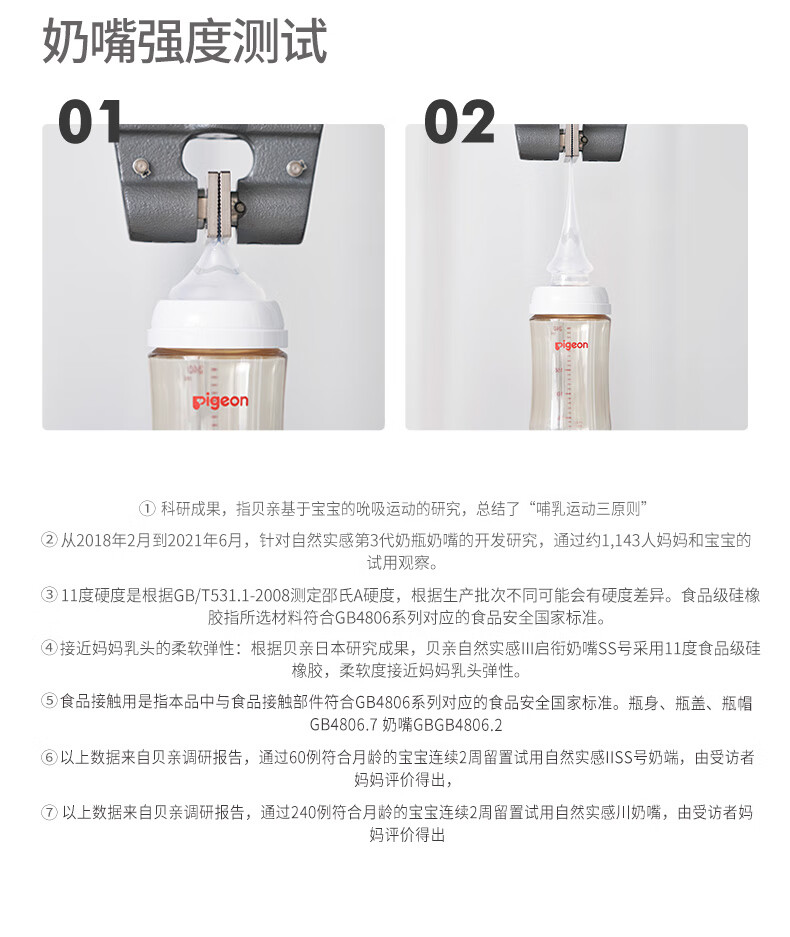 奶嘴强度测试

01

pigeon

02

pigeon

① 科研成果，指贝亲基于宝宝的吮吸运动的研究，总结了“哺乳运动三原则”

② 从2018年2月到2021年6月，针对自然实感第3代奶瓶奶嘴的开发研究，通过约1,143人妈妈和宝宝的试用观察。

③ 11度硬度是根据GB/T531.1-2008测定邵氏A硬度，根据生产批次不同可能会有硬度差异。食品级硅橡胶指所选材料符合GB4806系列对应的食品安全国家标准。

④ 接近妈妈乳头的柔软弹性：根据贝亲日本研究成果，贝亲自然实感III启衔奶嘴SS号采用11度食品级硅橡胶，柔软度接近妈妈乳头弹性。

⑤ 食品接触用是指本品中与食品接触部件符合GB4806系列对应的食品安全国家标准。瓶身、瓶盖、瓶帽GB4806.7 奶嘴GBGB4806.2

⑥ 以上数据来自贝亲调研报告，通过60例符合月龄的宝宝连续2周留置试用自然实感IISS号奶端，由受访者妈妈评价得出，

⑦ 以上数据来自贝亲调研报告，通过240例符合月龄的宝宝连续2周留置试用自然实感川奶嘴，由受访者妈妈评价得出