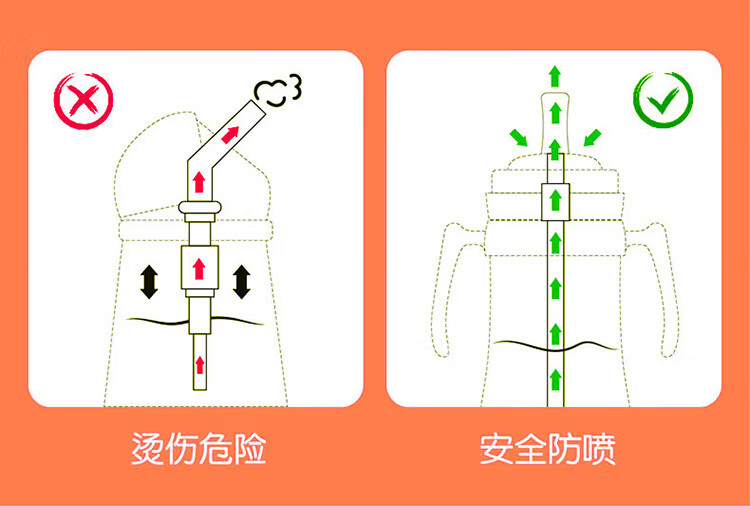 烫伤危险

安全防喷