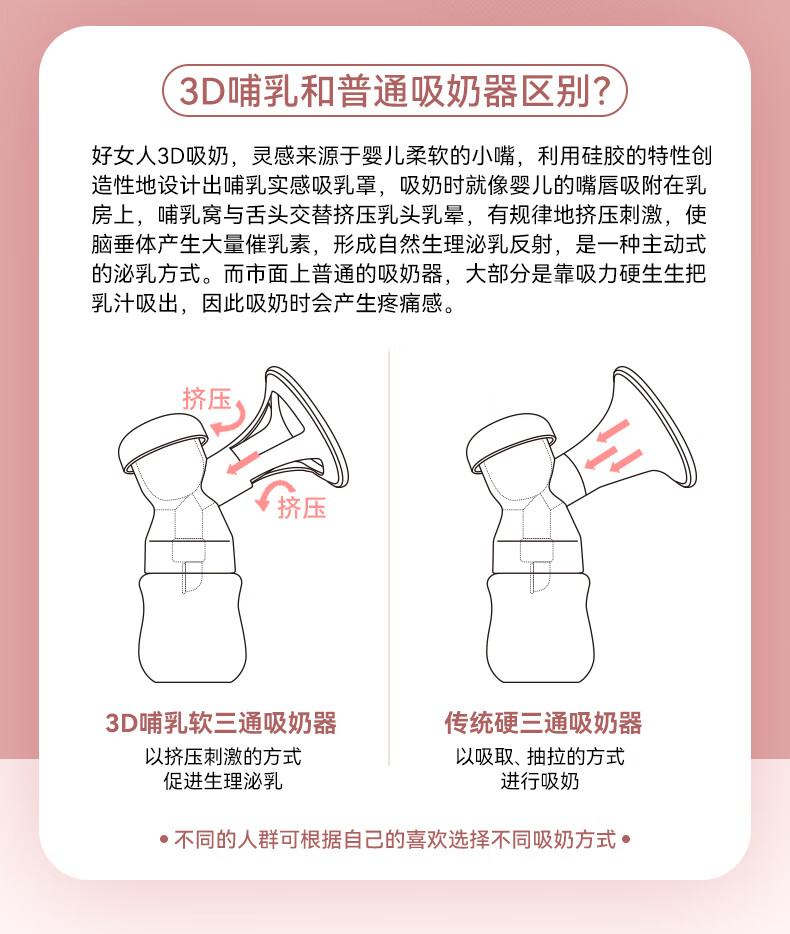 3D哺乳和普通吸奶器区别?

好女人3D吸奶，灵感来源于婴儿柔软的小嘴，利用硅胶的特性创造性地设计出哺乳实感吸乳罩，吸奶时就像婴儿的嘴唇吸附在乳房上，哺乳窝与舌头交替挤压乳头乳晕，有规律地挤压刺激，使脑垂体产生大量催乳素，形成自然生理泌乳反射，是一种主动式的泌乳方式。而市面上普通的吸奶器，大部分是靠吸力硬生生把乳汁吸出，因此吸奶时会产生疼痛感。

挤压

挤压

3D哺乳软三通吸奶器
以挤压刺激的方式
促进生理泌乳

传统硬三通吸奶器
以吸取、抽拉的方式
进行吸奶

• 不同的人群可根据自己的喜欢选择不同吸奶方式 •